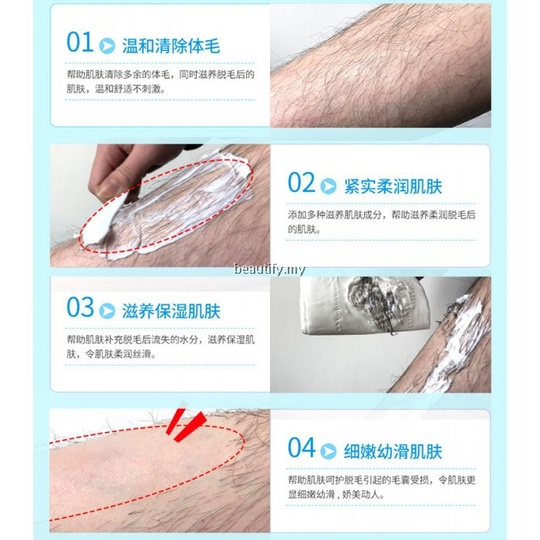 01 温和清除体毛

帮助肌肤清除多余的体毛，同时滋养脱毛后的肌肤，温和舒适不刺激。

02 紧实柔润肌肤

添加多种滋养肌肤成分，帮助滋养柔润脱毛后的肌肤。

beautify.my

03 滋养保湿肌肤

帮助肌肤补充脱毛后流失的水分，滋养保湿肌肤，令肌肤柔润丝滑。

04 细嫩幼滑肌肤

帮助肌肤呵护脱毛引起的毛囊受损，令肌肤更显细嫩幼滑，娇美动人。